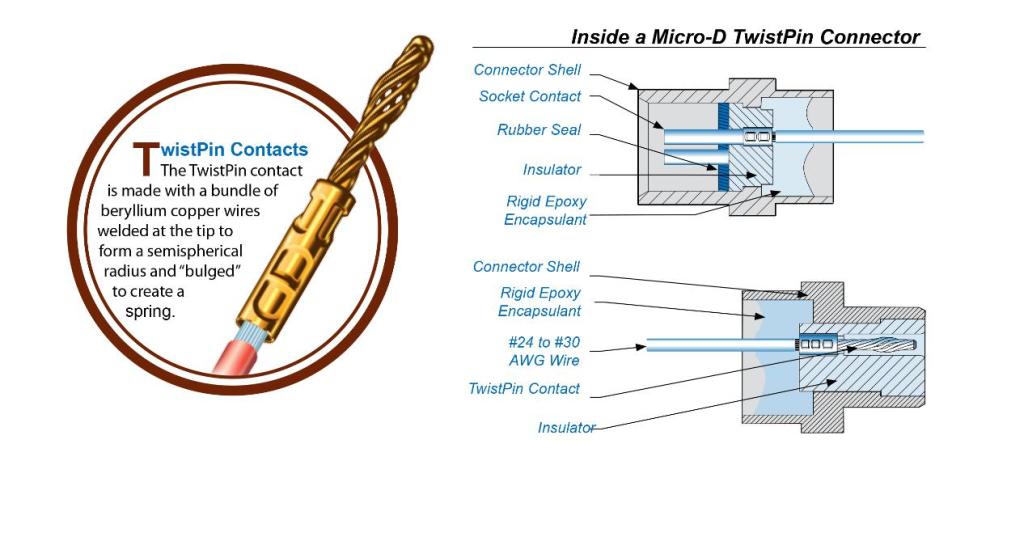 TwistPin Contacts
The TwistPin contact is made with a bundle of beryllium copper wires welded at the tip to form a semispherical radius and "bulged" to create a spring.

Inside a Micro-D TwistPin Connector

Connector Shell
Socket Contact
Rubber Seal
Insulator
Rigid Epoxy Encapsulant

Connector Shell
Rigid Epoxy Encapsulant
#24 to #30 AWG Wire
TwistPin Contact
Insulator